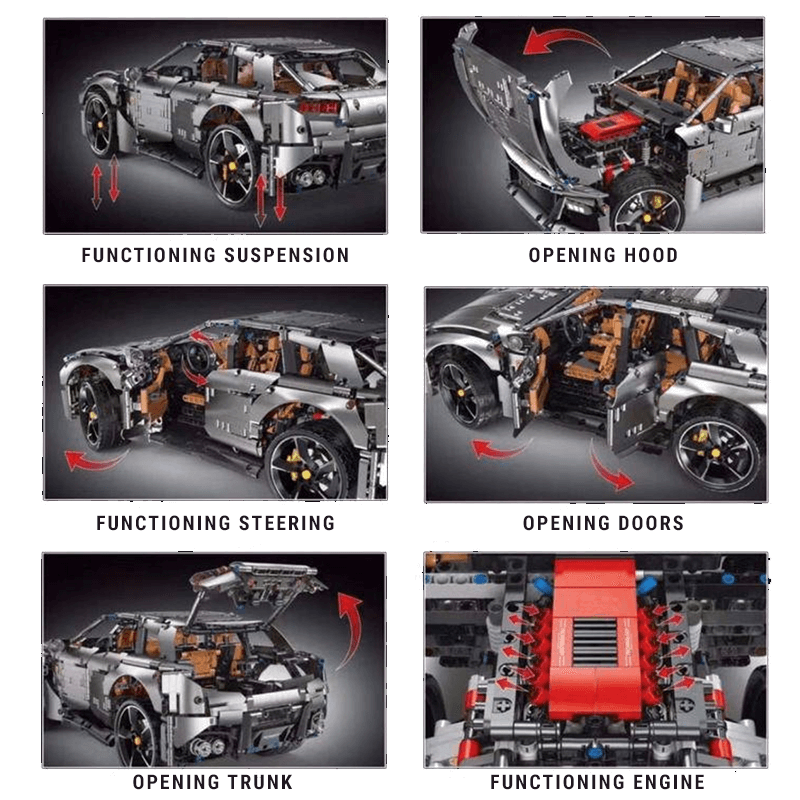 FUNCTIONING SUSPENSION

OPENING HOOD

FUNCTIONING STEERING

OPENING DOORS

OPENING TRUNK

FUNCTIONING ENGINE