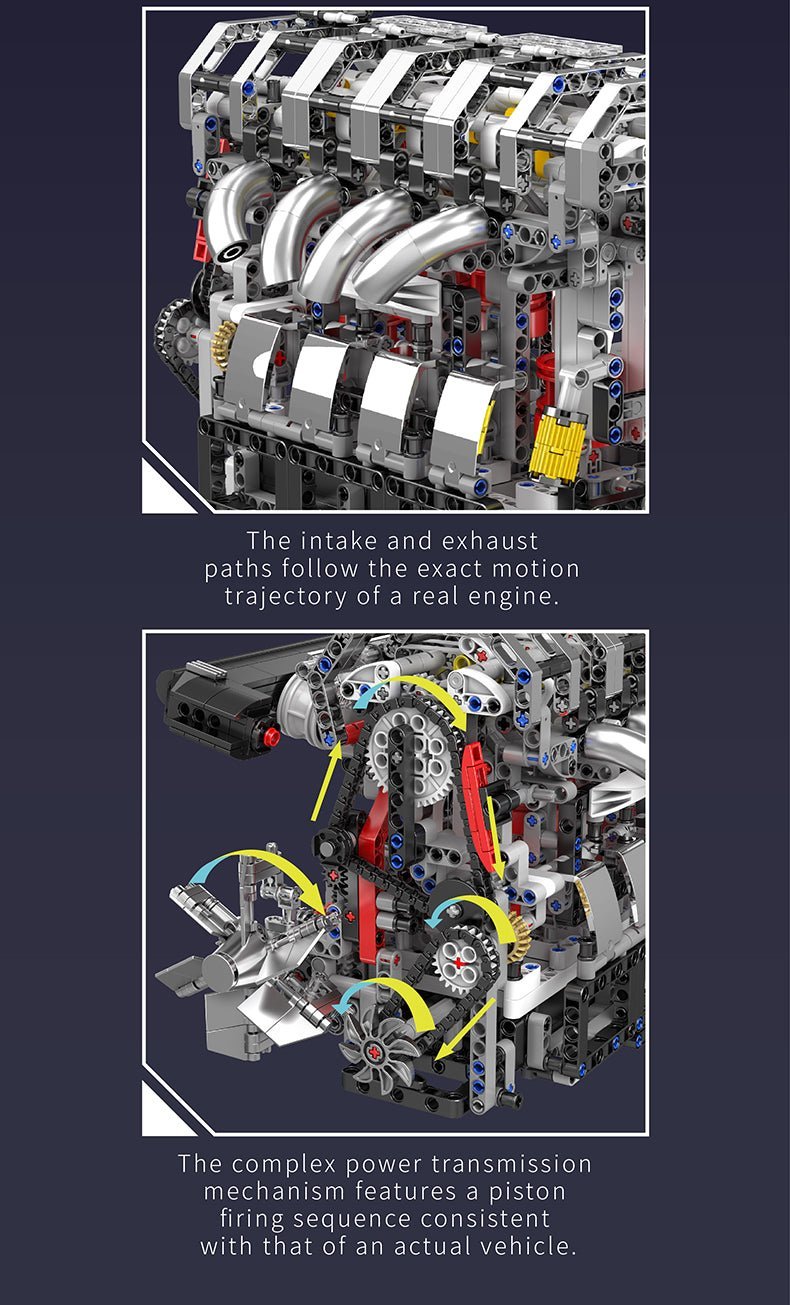 The intake and exhaust paths follow the exact motion trajectory of a real engine.

The complex power transmission mechanism features a piston firing sequence consistent with that of an actual vehicle.