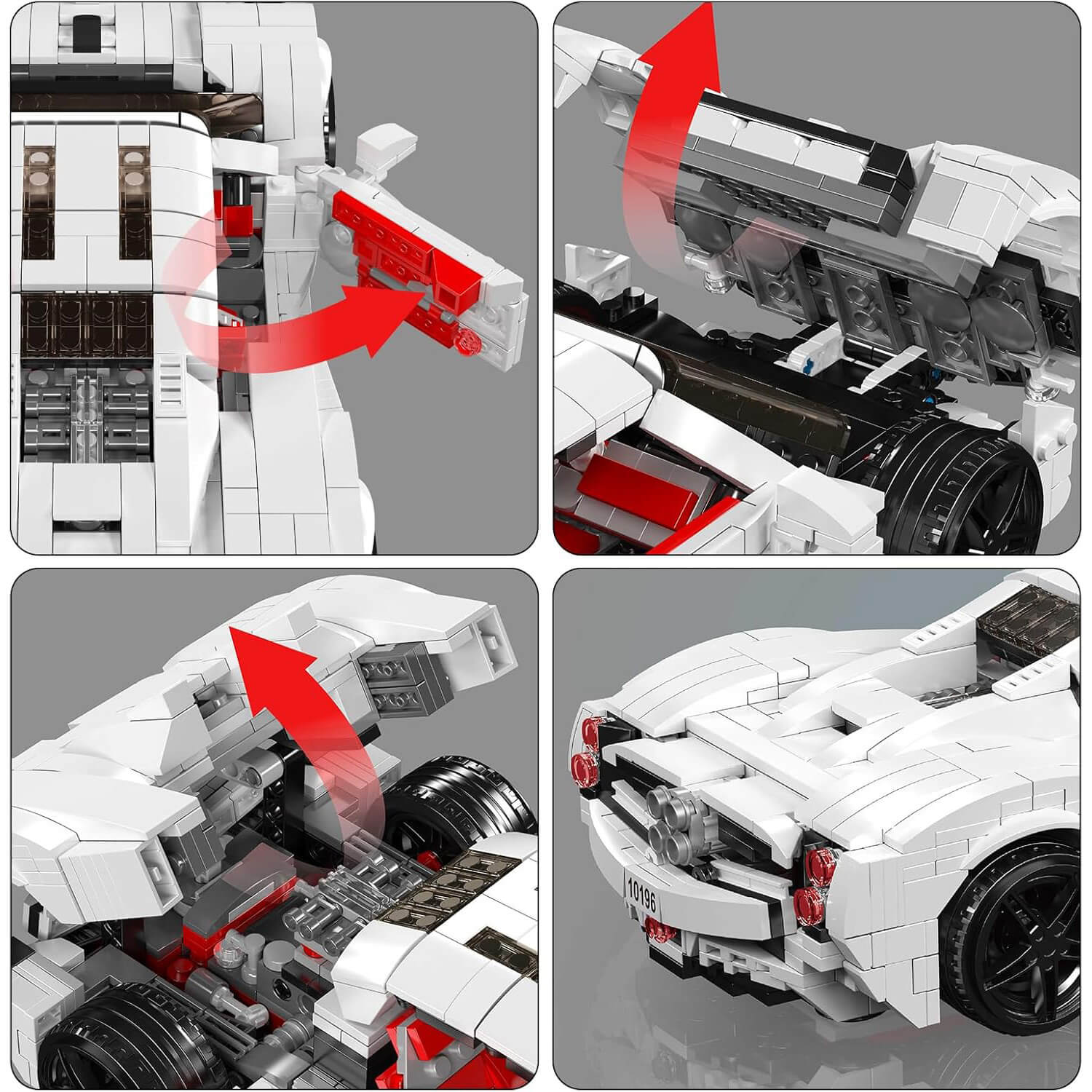 10196