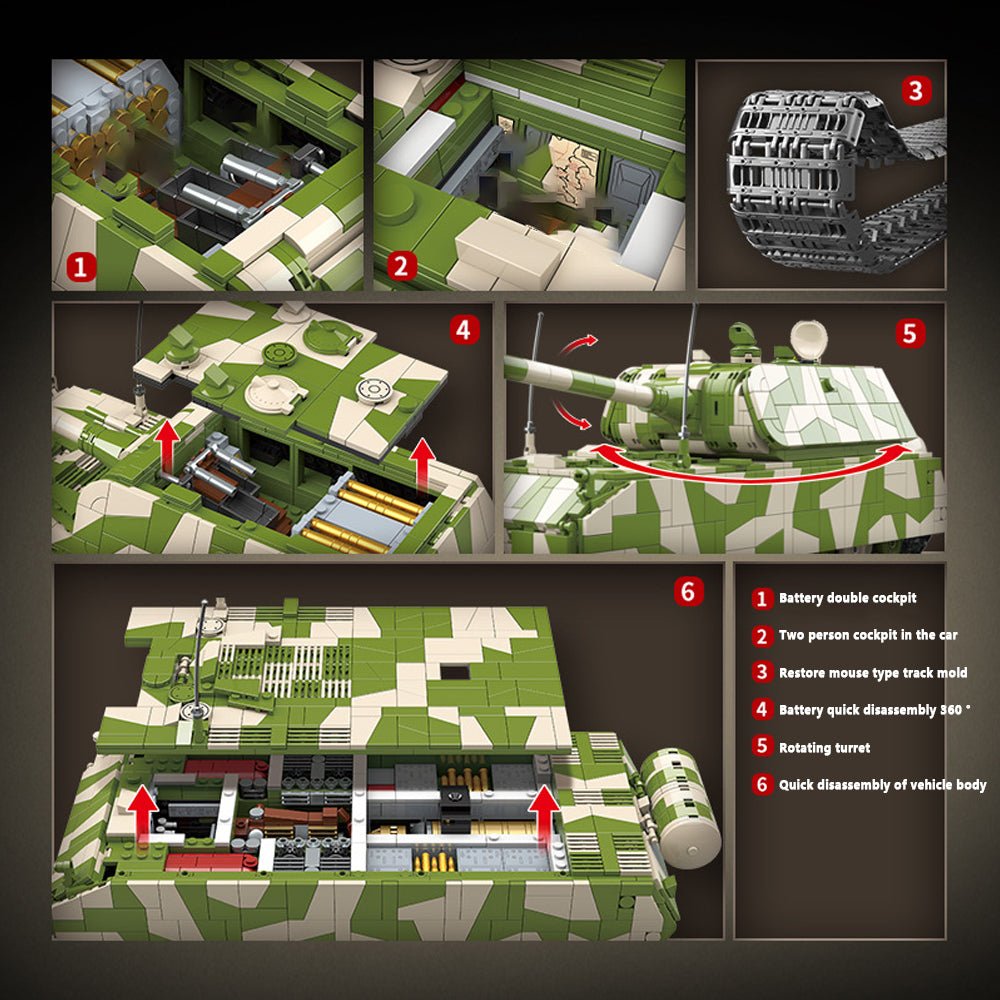 1

2

3

4

5

6

1 Battery double cockpit

2 Two person cockpit in the car

3 Restore mouse type track mold

4 Battery quick disassembly 360 °

5 Rotating turret

6 Quick disassembly of vehicle body