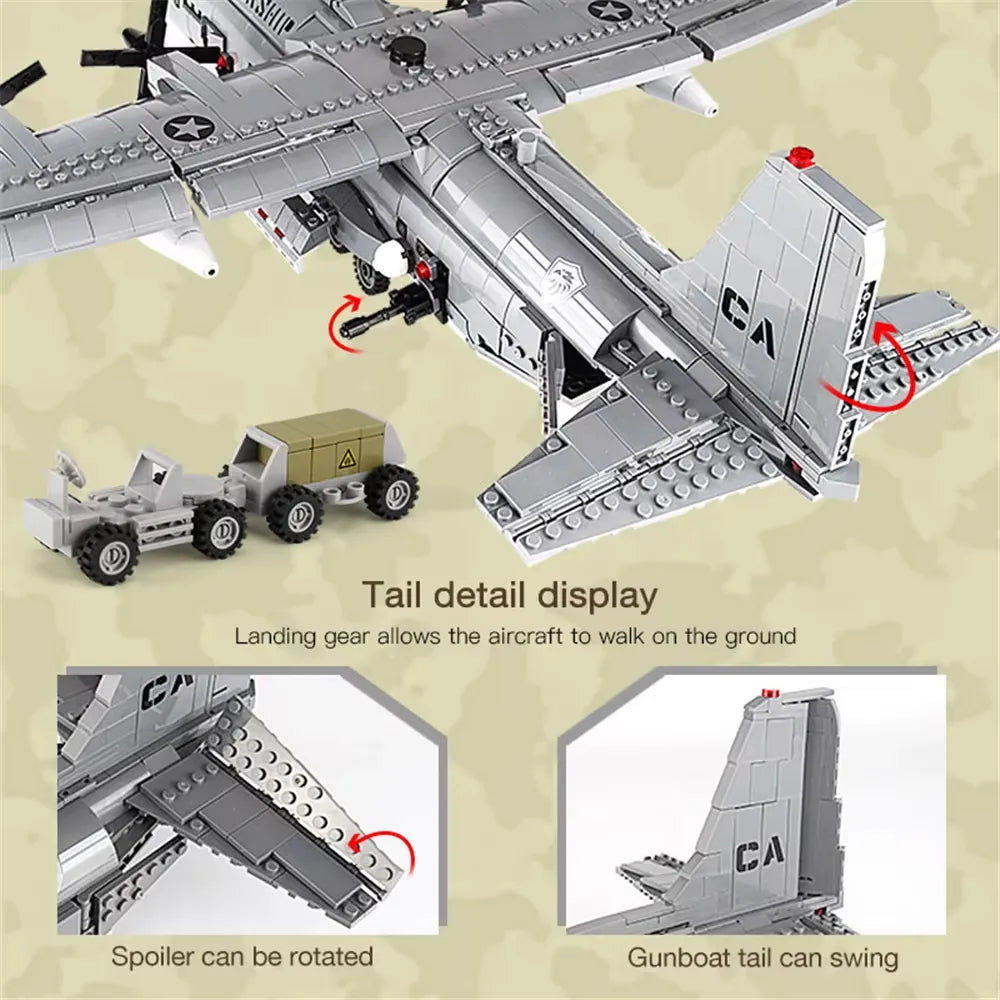 CA

Tail detail display

Landing gear allows the aircraft to walk on the ground

CA

CA

Spoiler can be rotated

Gunboat tail can swing