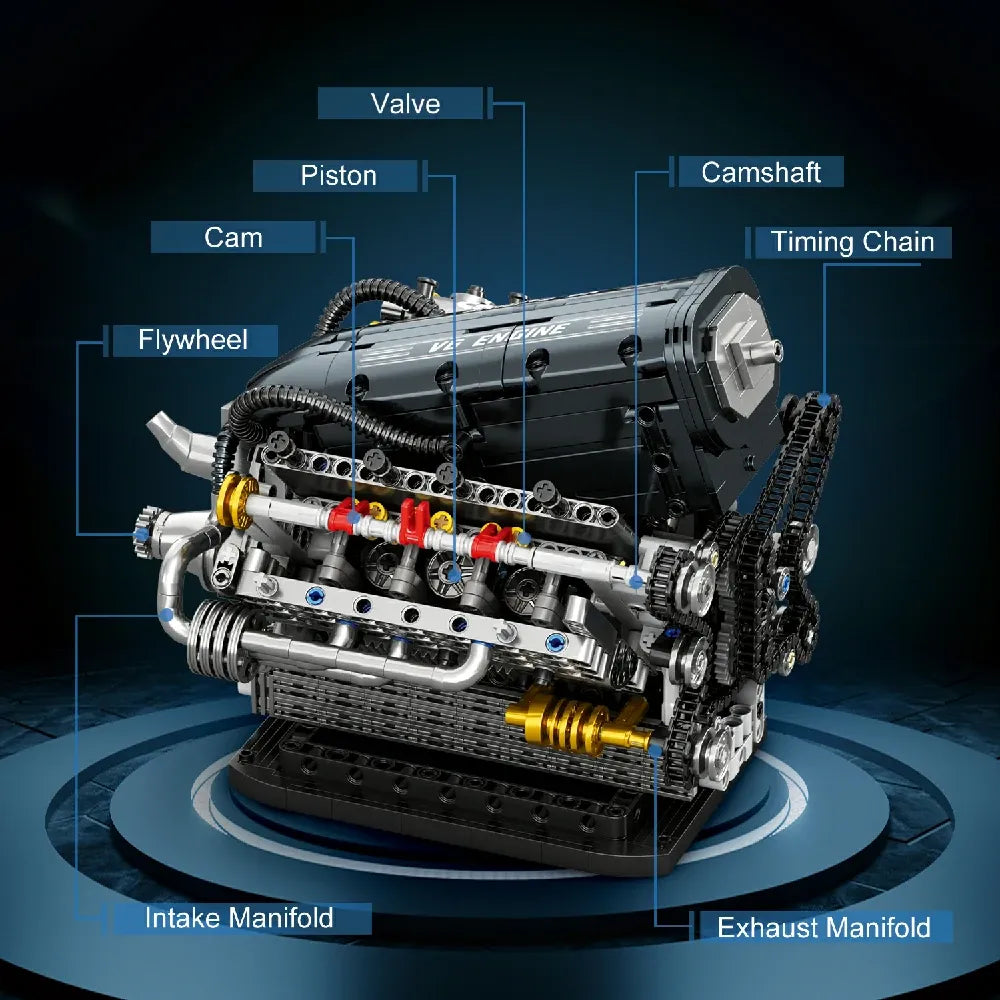 Valve
Piston
Camshaft
Cam
Timing Chain
Flywheel
V8 ENGINE
Intake Manifold
Exhaust Manifold