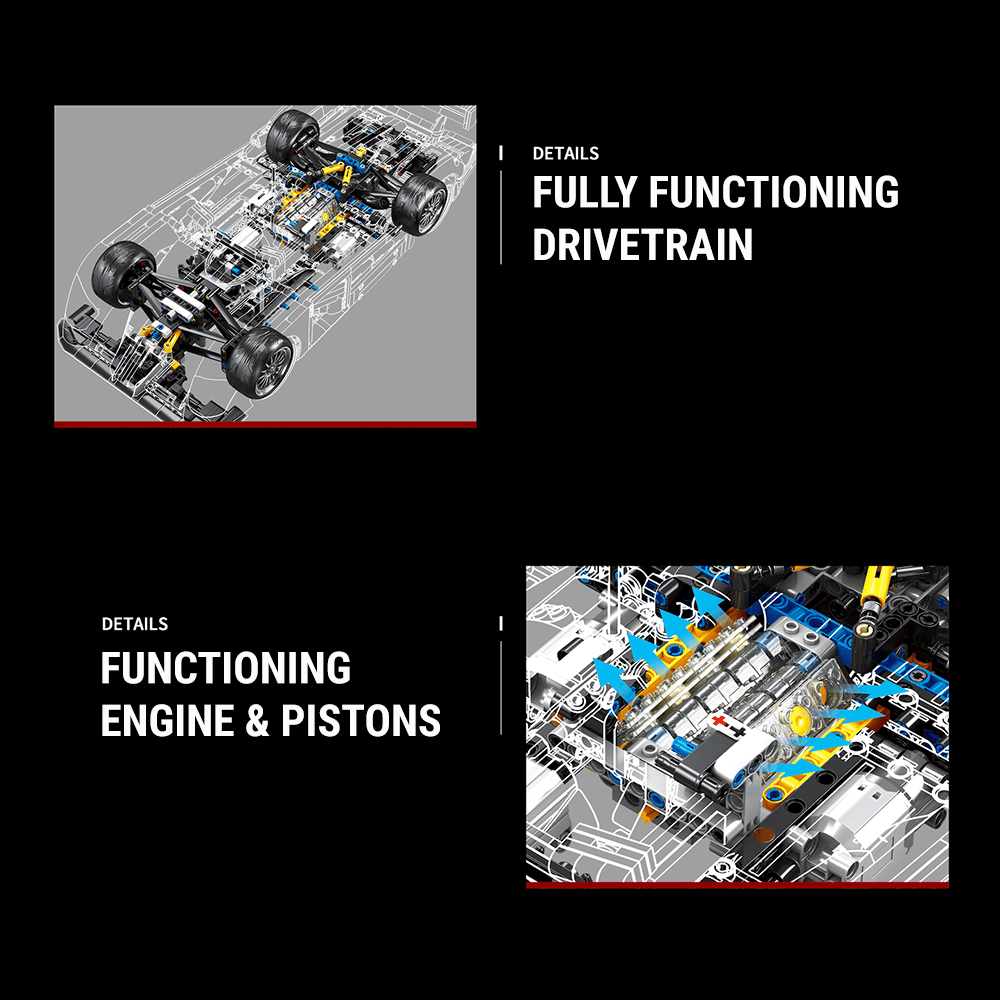 DETAILS
FULLY FUNCTIONING DRIVETRAIN

DETAILS
FUNCTIONING ENGINE & PISTONS