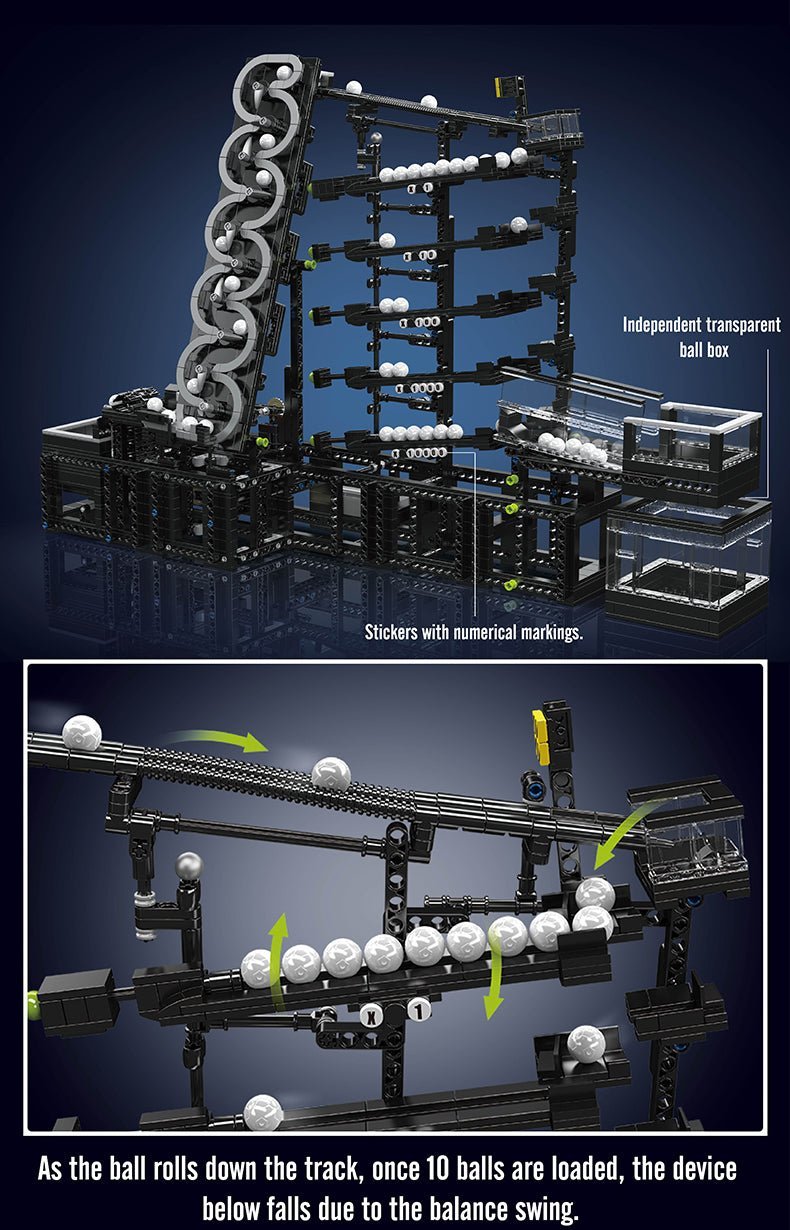 Independent transparent ball box

Stickers with numerical markings.

X 1

As the ball rolls down the track, once 10 balls are loaded, the device below falls due to the balance swing.