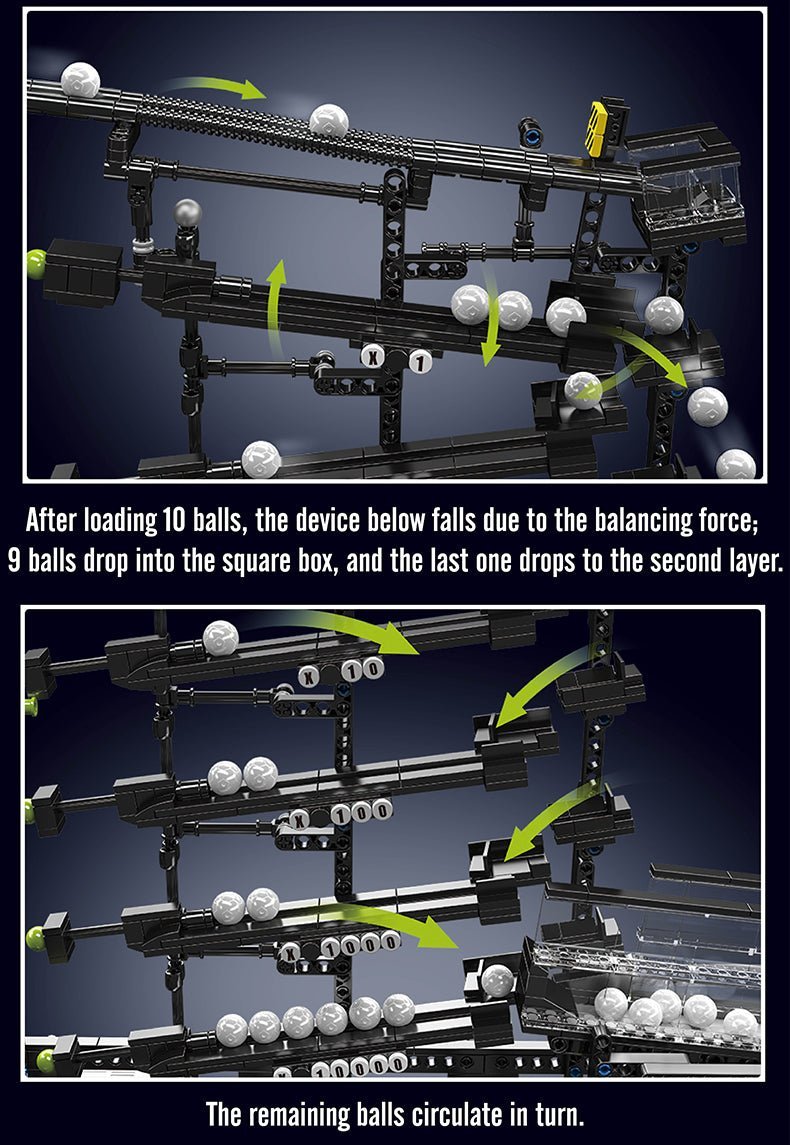 X 1

After loading 10 balls, the device below falls due to the balancing force; 9 balls drop into the square box, and the last one drops to the second layer.

X 10

X 100

X 1000

10000

The remaining balls circulate in turn.