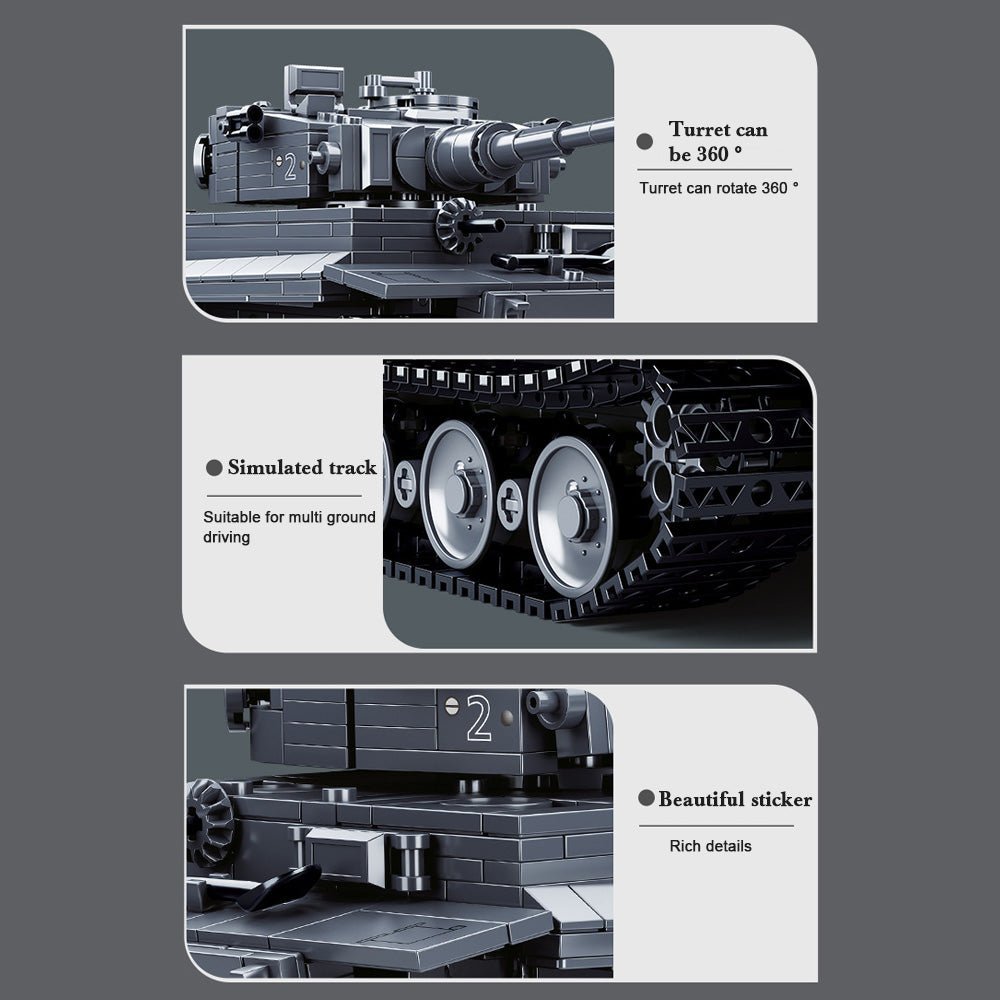 2

Turret can be 360 °

Turret can rotate 360 °

Simulated track

Suitable for multi ground driving

2

Beautiful sticker

Rich details