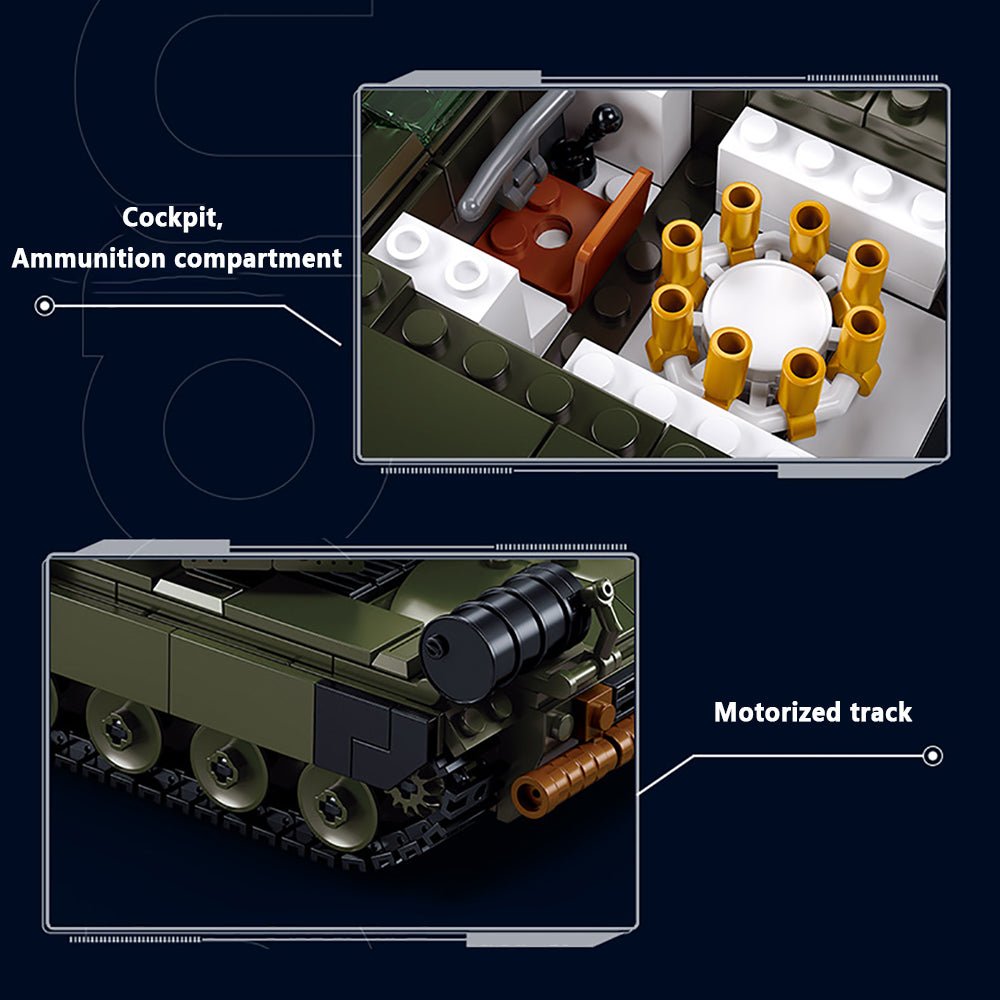 Cockpit,
Ammunition compartment

Motorized track