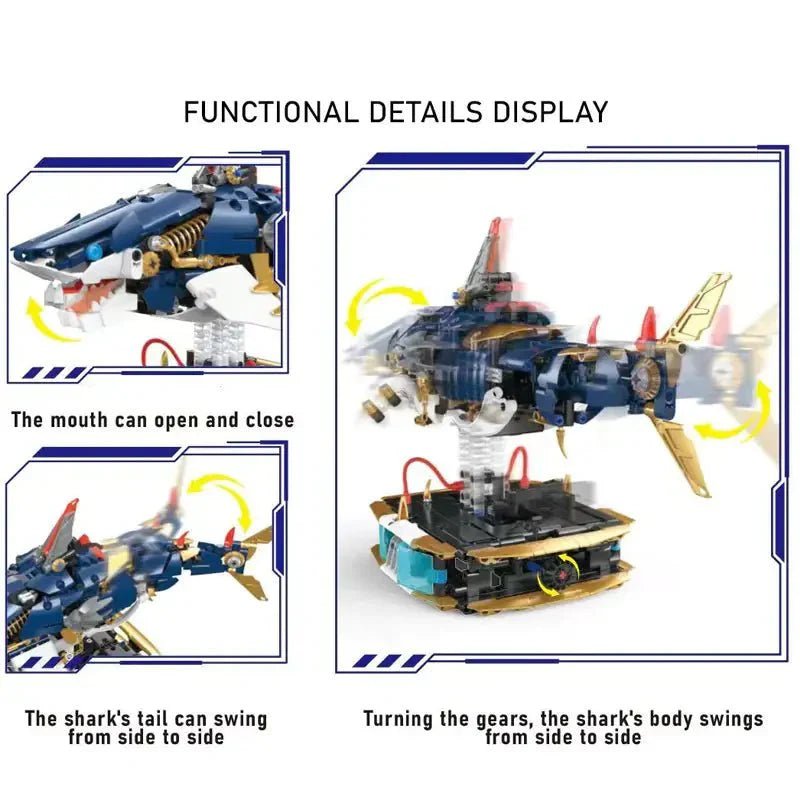 FUNCTIONAL DETAILS DISPLAY

The mouth can open and close

The shark's tail can swing from side to side

Turning the gears, the shark's body swings from side to side