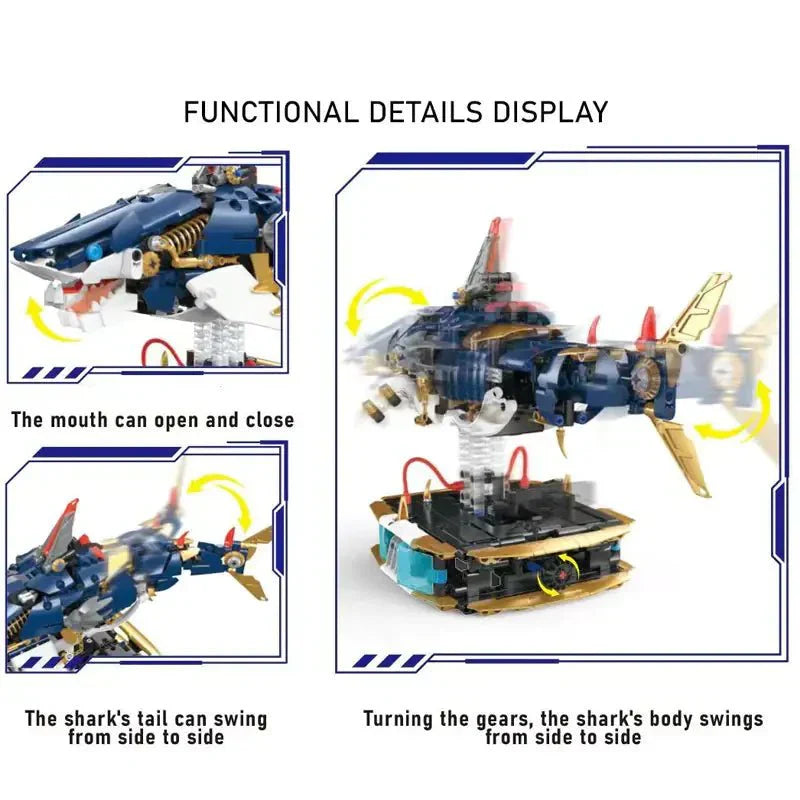 FUNCTIONAL DETAILS DISPLAY

The mouth can open and close

The shark's tail can swing from side to side

Turning the gears, the shark's body swings from side to side