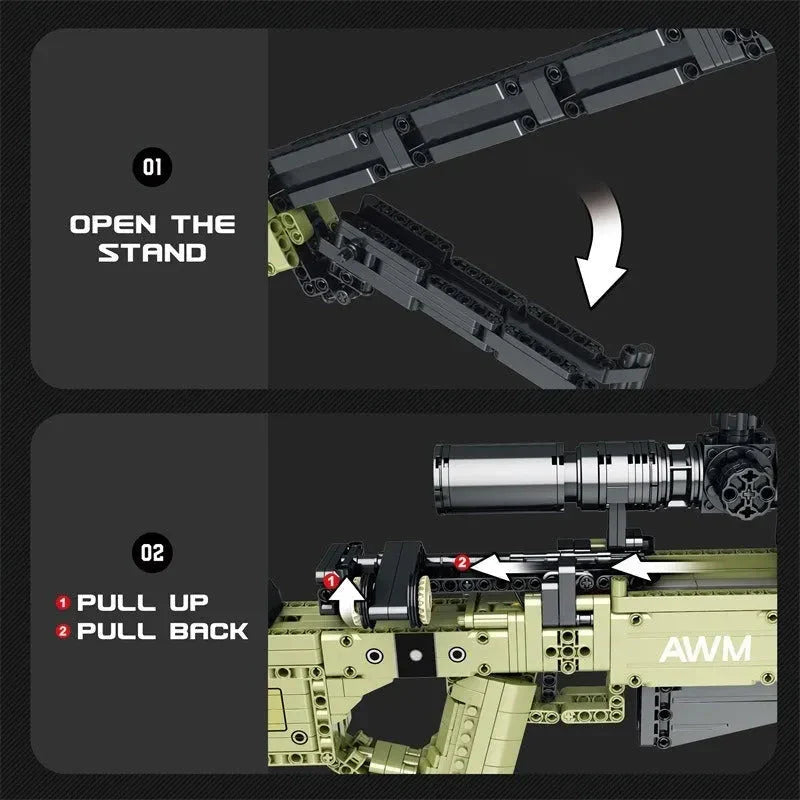 01

OPEN THE STAND

02

1 PULL UP
2 PULL BACK

1
2

AWM