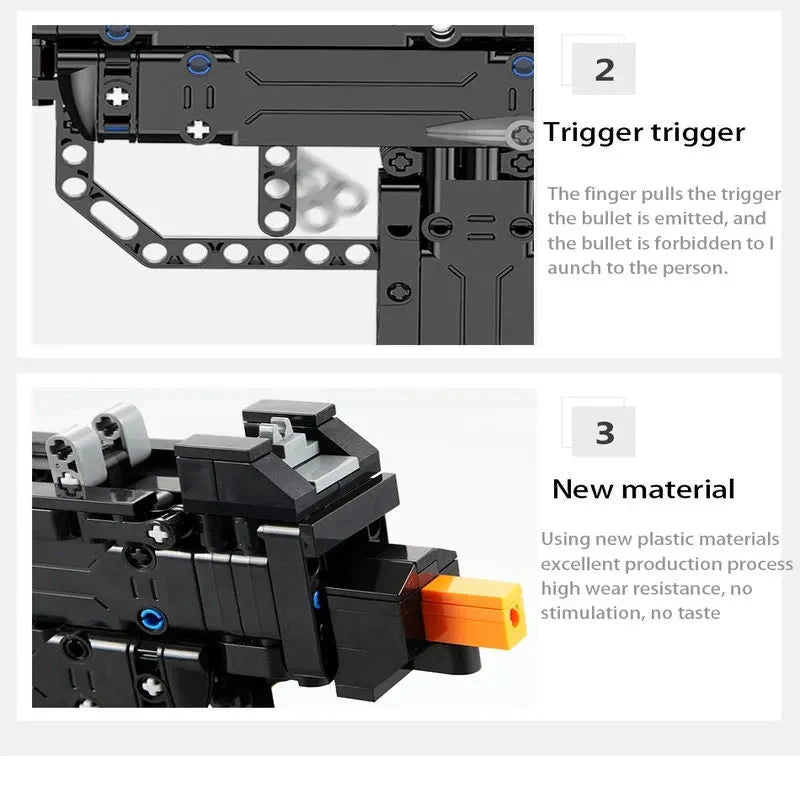 2

Trigger trigger

The finger pulls the trigger the bullet is emitted, and the bullet is forbidden to l aunch to the person.

3

New material

Using new plastic materials excellent production process high wear resistance, no stimulation, no taste