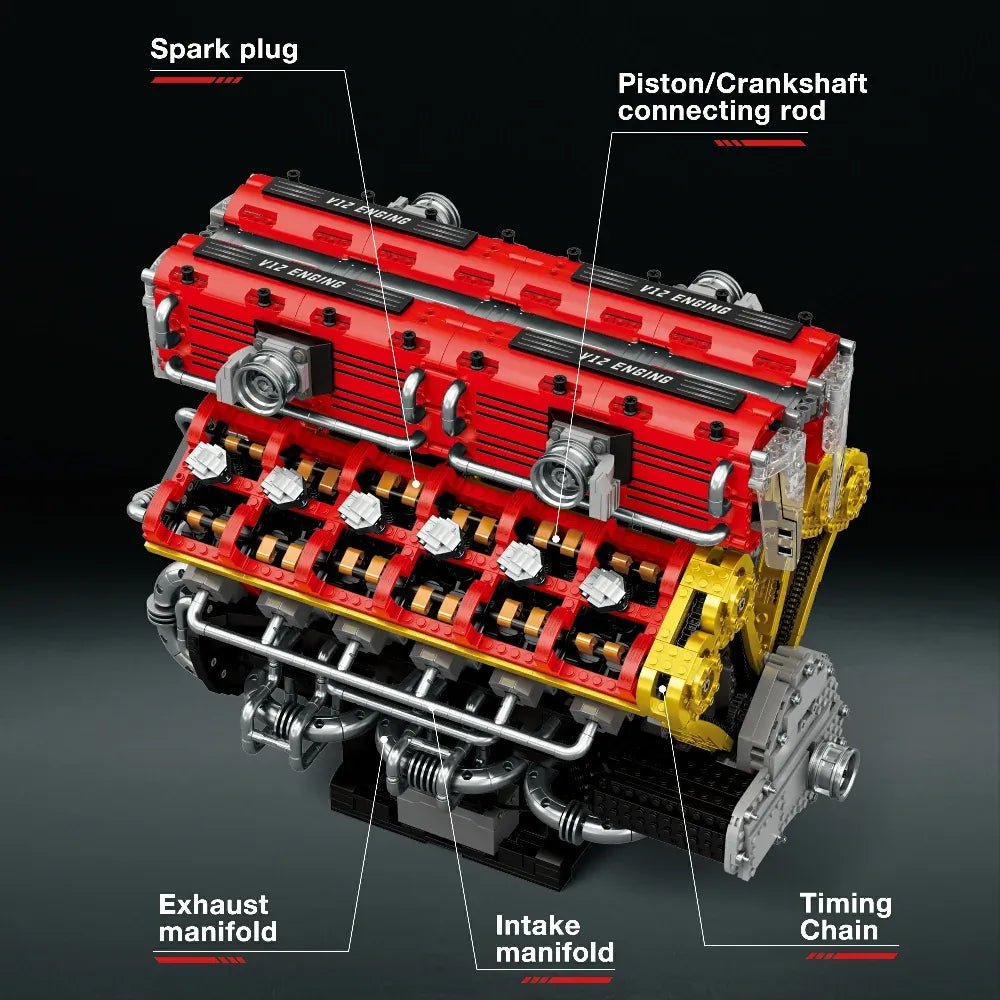 Spark plug

Piston/Crankshaft connecting rod

V12 ENGING

V12 ENGING

V12 ENGING

V12 ENGING

Exhaust manifold

Intake manifold

Timing Chain