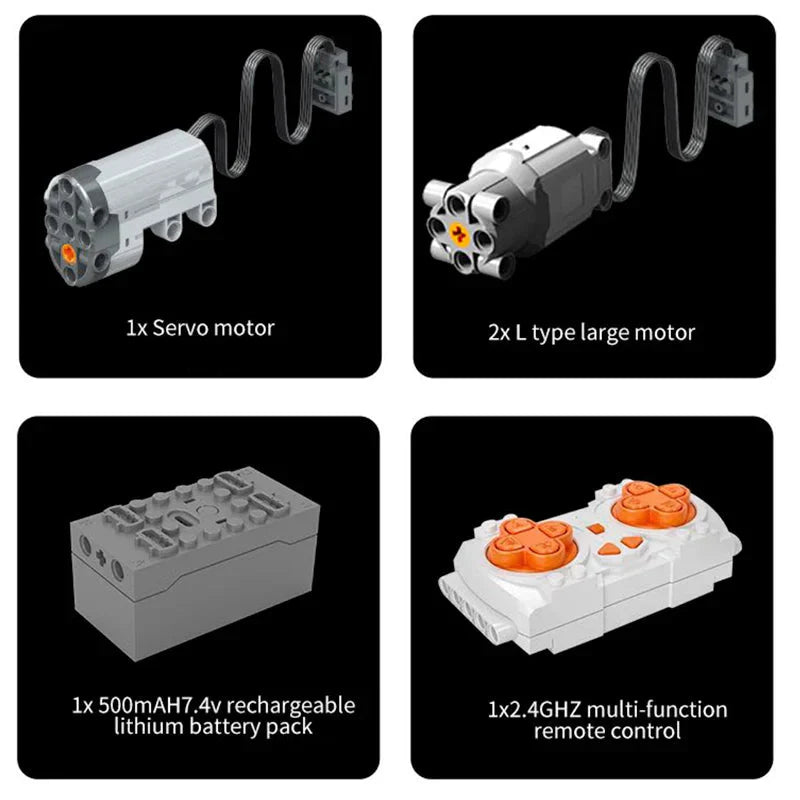 1x Servo motor

2x L type large motor

1x 500mAH7.4v rechargeable lithium battery pack

1x2.4GHZ multi-function remote control