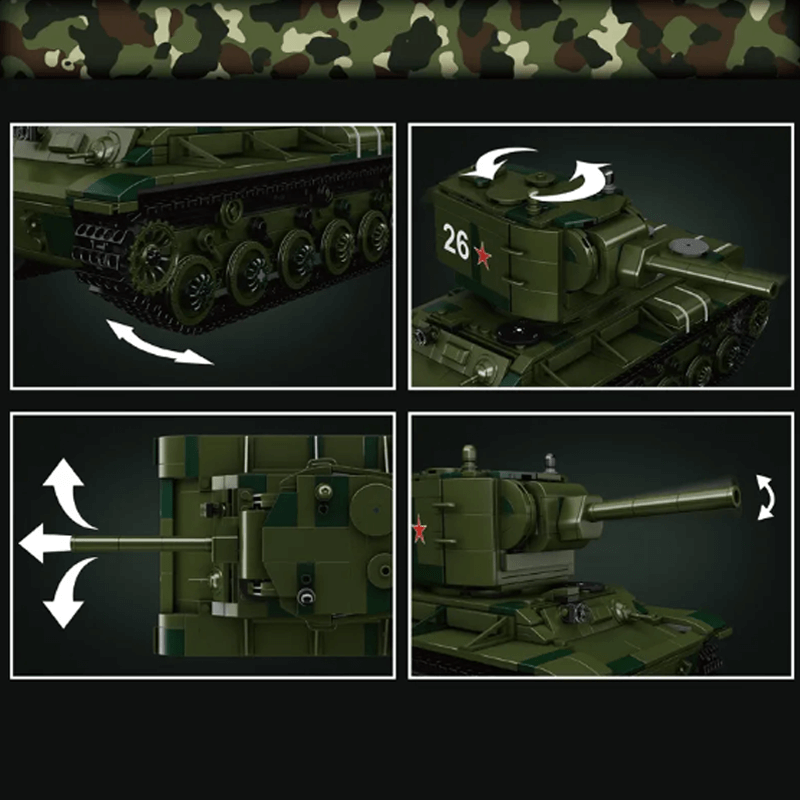 26