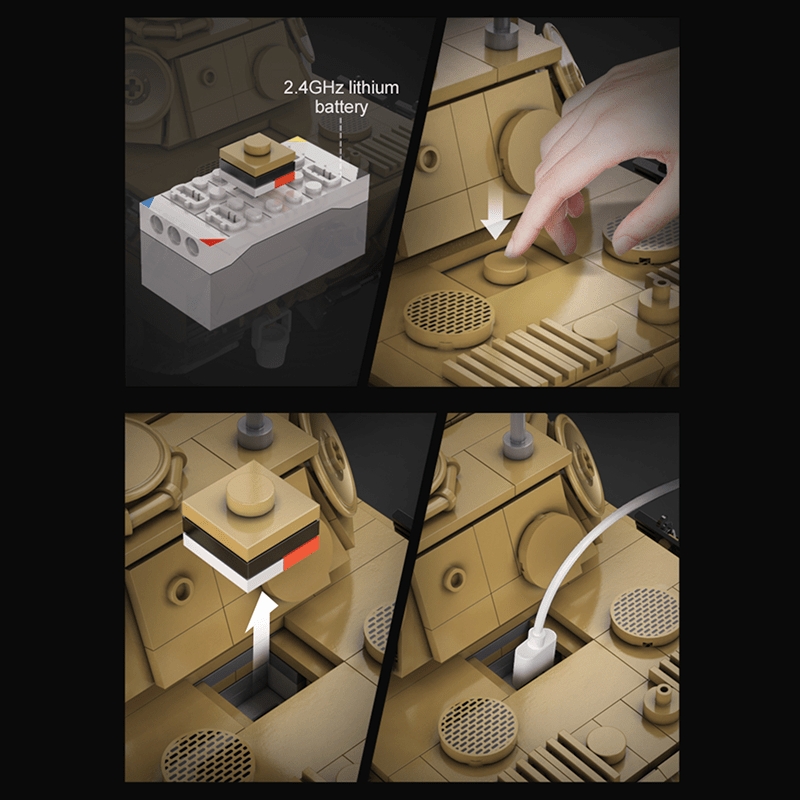 2.4GHz lithium battery