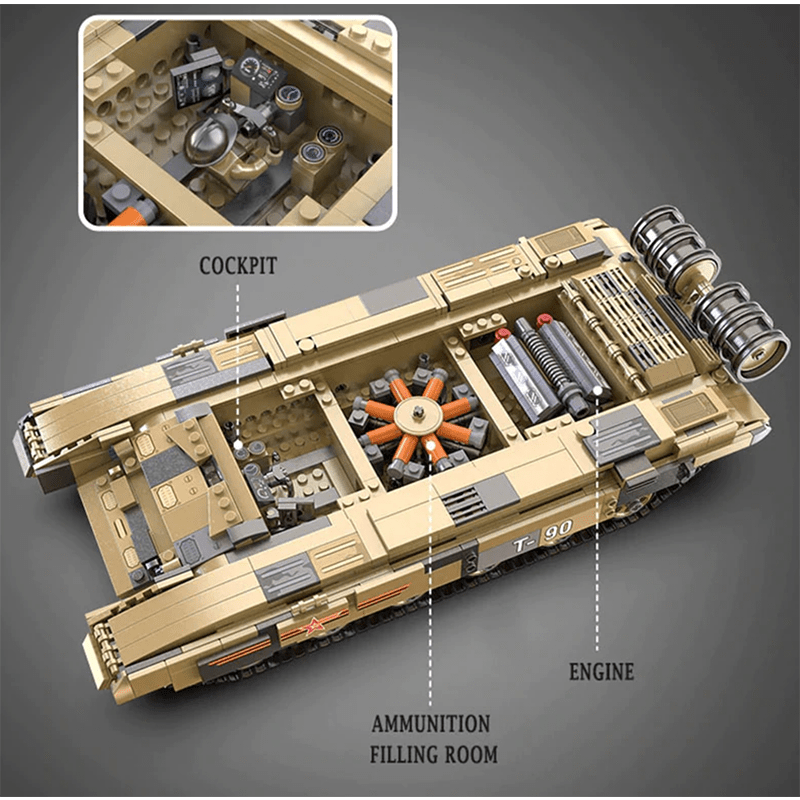 COCKPIT

T-90

ENGINE

AMMUNITION FILLING ROOM