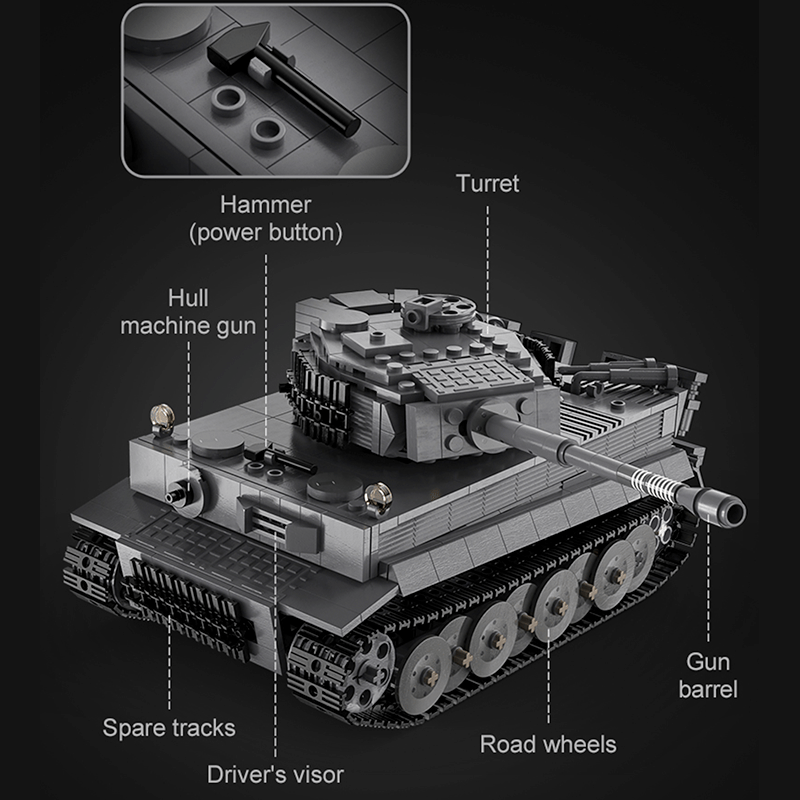 Turret

Hammer
(power button)

Hull
machine gun

Gun
barrel

Spare tracks

Road wheels

Driver's visor