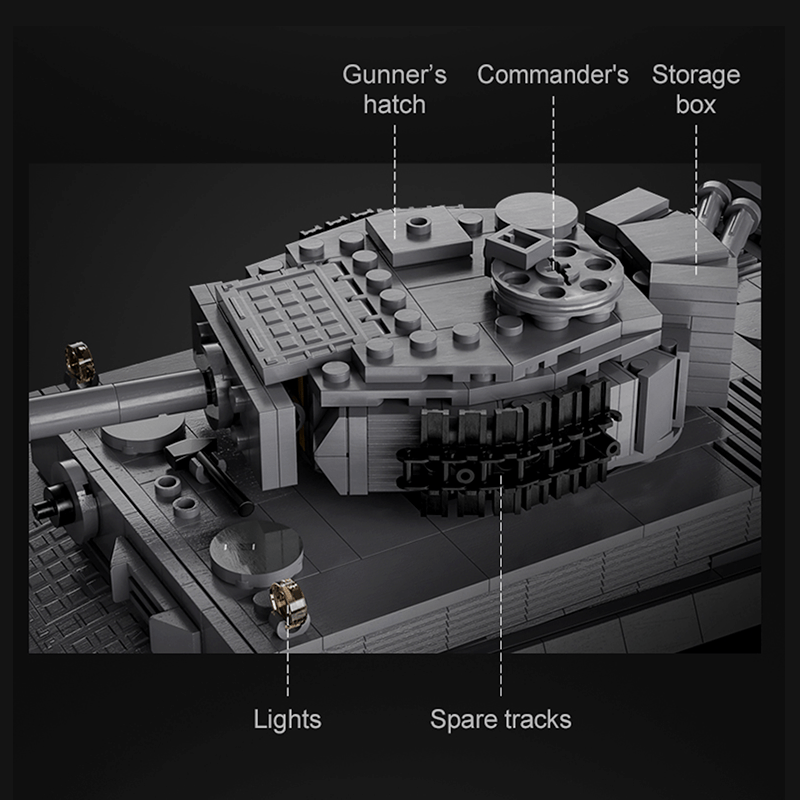 Gunner's hatch

Commander's

Storage box

Lights

Spare tracks