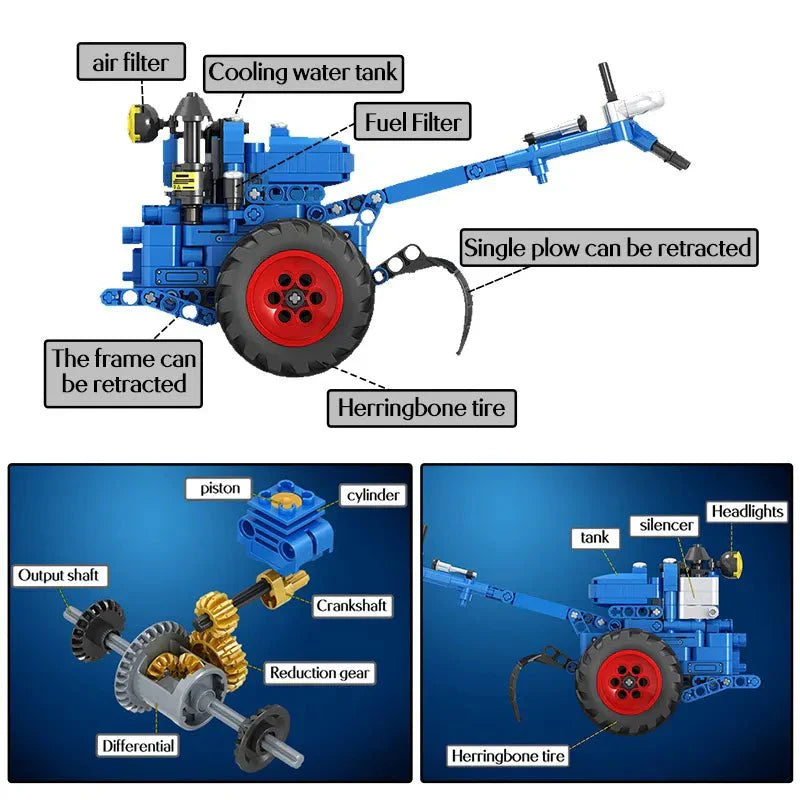 air filter

Cooling water tank

Fuel Filter

Single plow can be retracted

The frame can be retracted

Herringbone tire

piston

cylinder

Output shaft

Crankshaft

Reduction gear

Differential

tank

silencer

Headlights

Herringbone tire