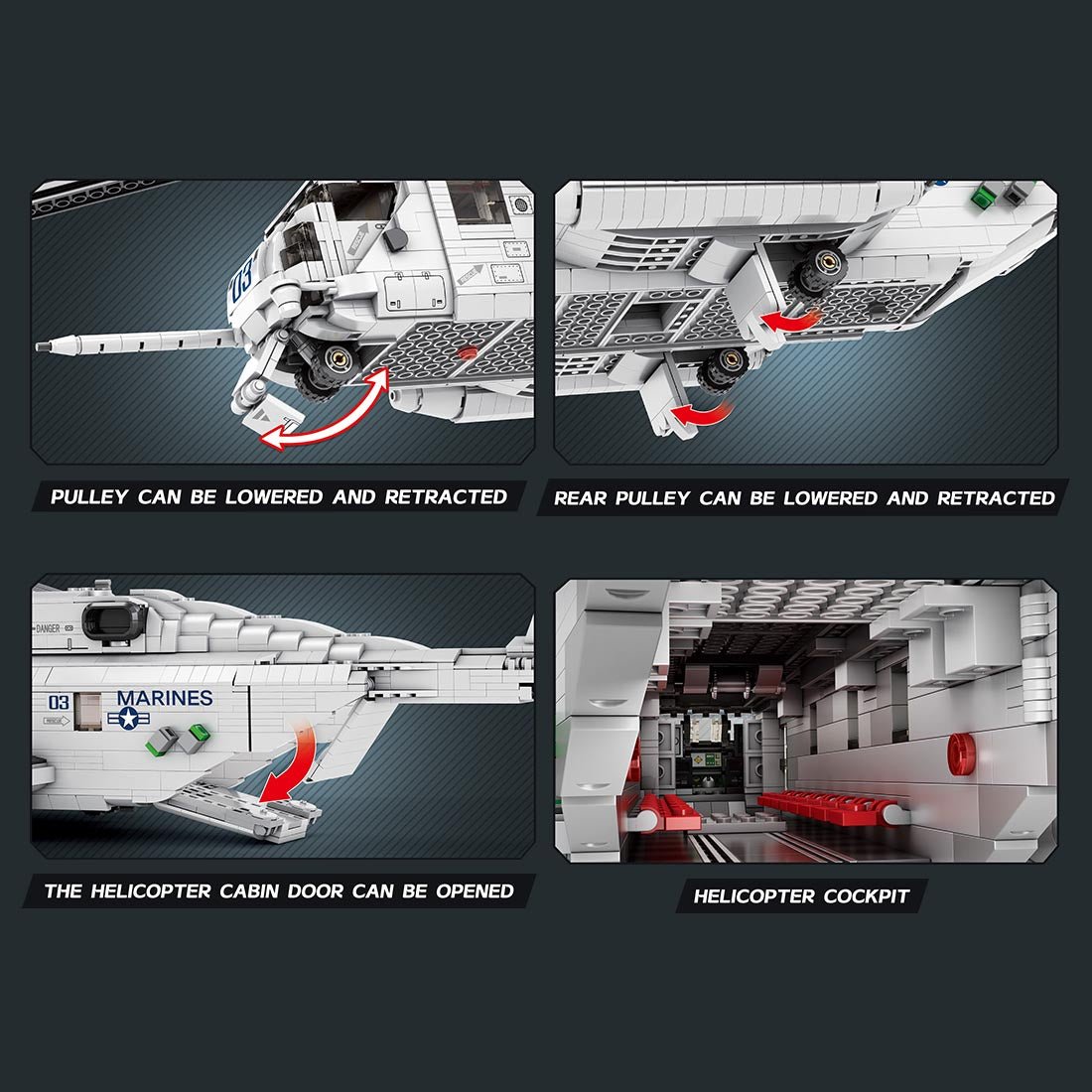 03

PULLEY CAN BE LOWERED AND RETRACTED

REAR PULLEY CAN BE LOWERED AND RETRACTED

DANGER

03

MARINES

THE HELICOPTER CABIN DOOR CAN BE OPENED

HELICOPTER COCKPIT