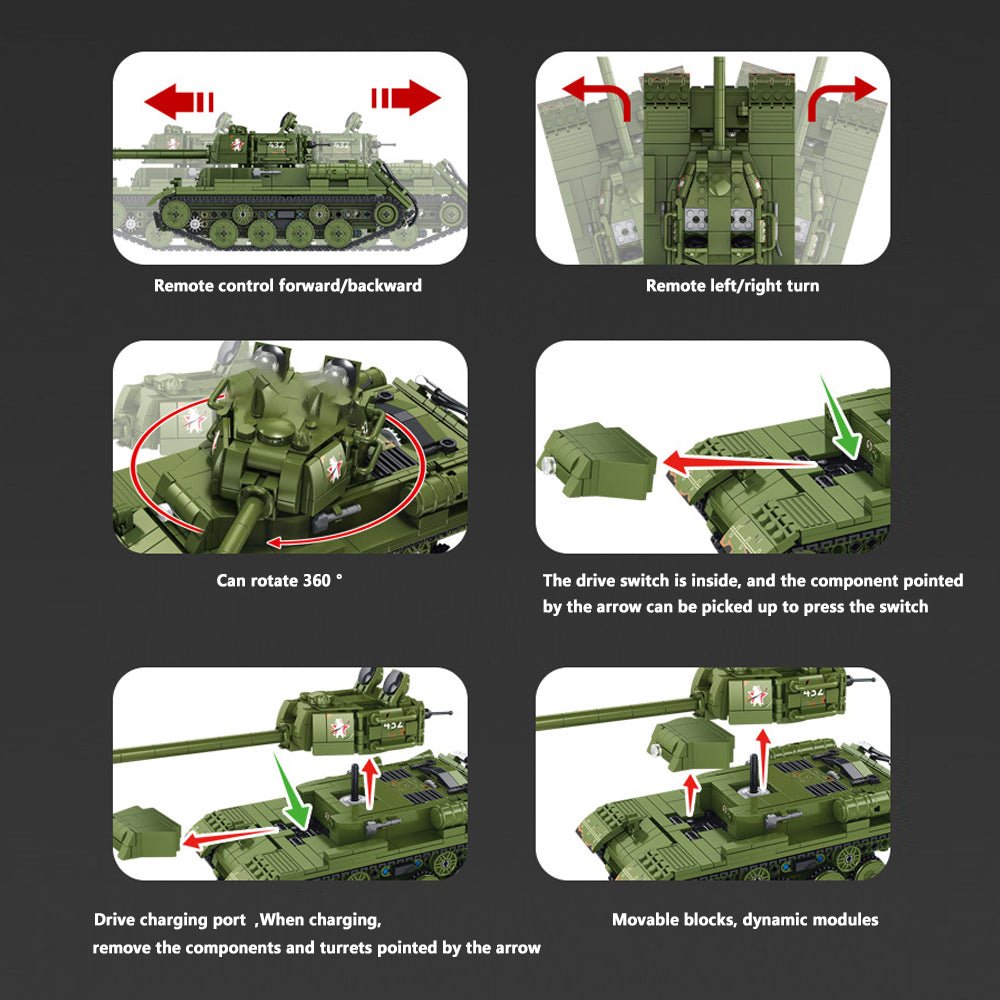 Remote control forward/backward

Remote left/right turn

Can rotate 360 °

The drive switch is inside, and the component pointed by the arrow can be picked up to press the switch

Drive charging port ,When charging, remove the components and turrets pointed by the arrow

Movable blocks, dynamic modules