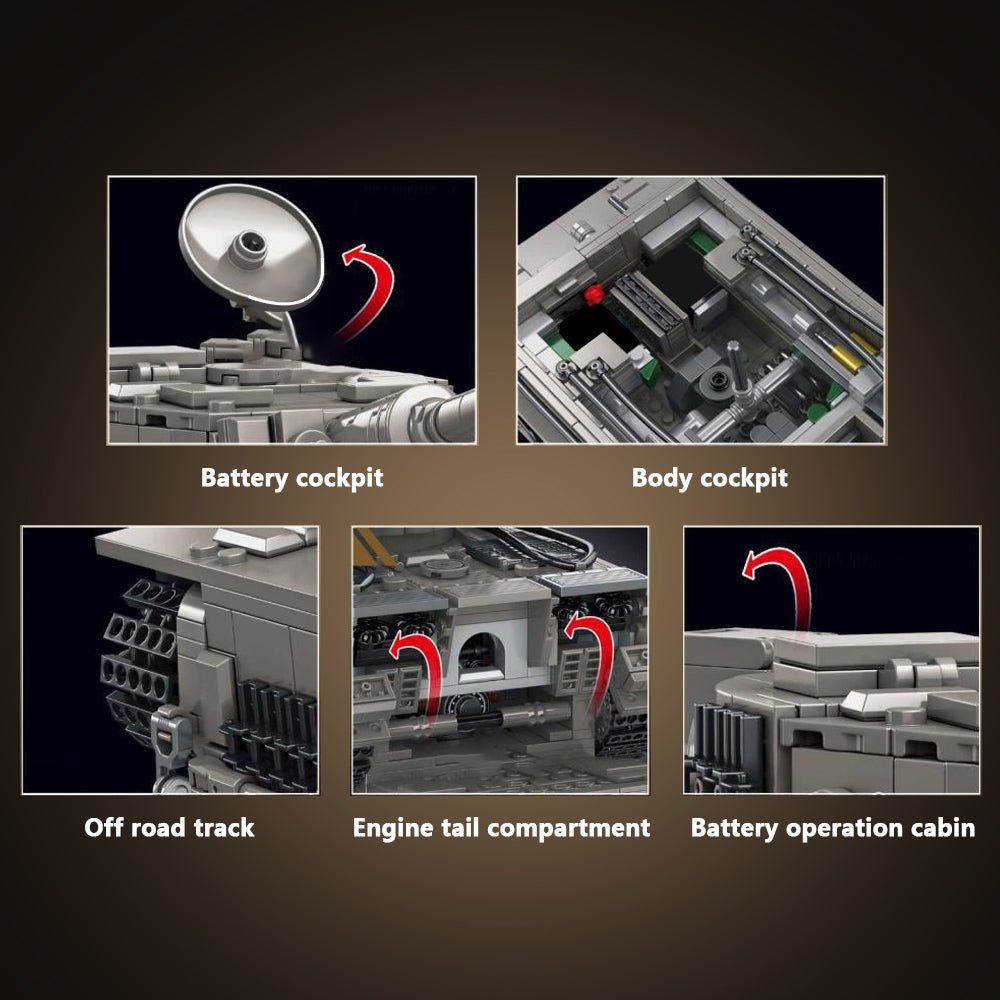 Battery cockpit

Body cockpit

Off road track

Engine tail compartment

Battery operation cabin