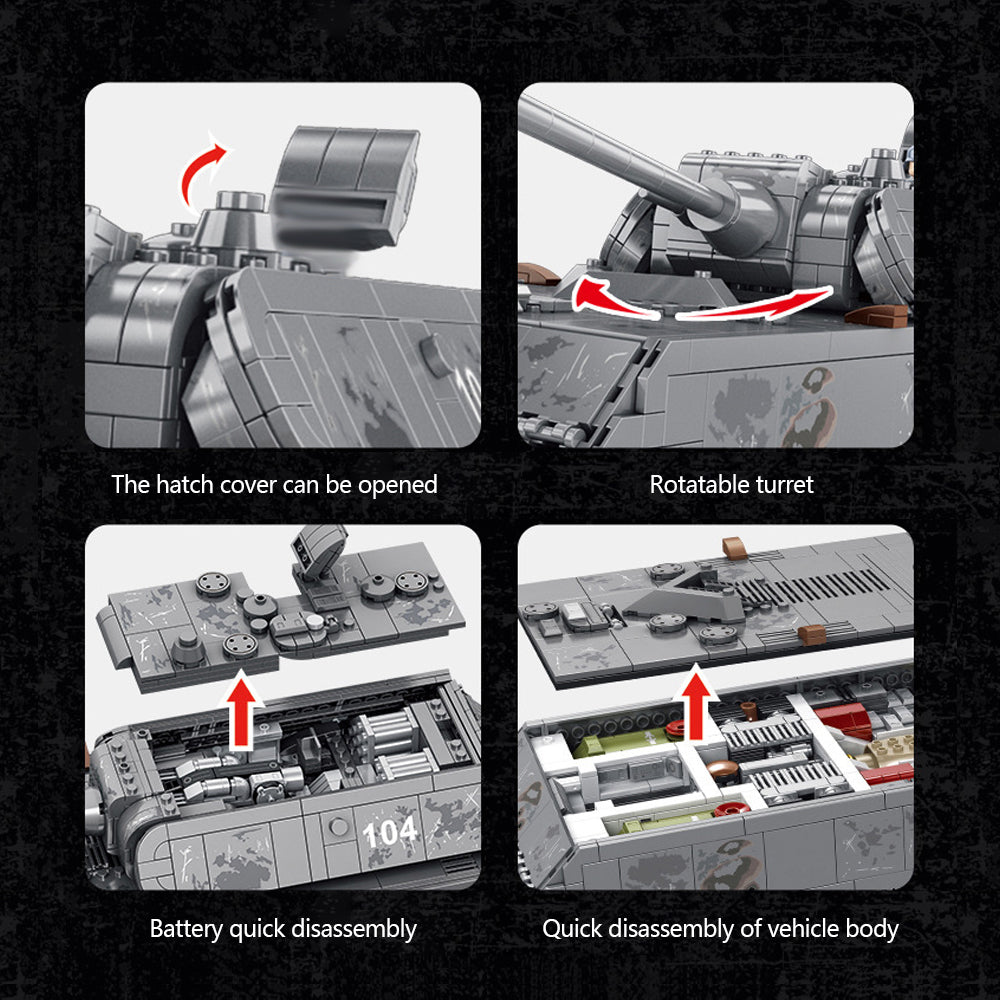 The hatch cover can be opened

Rotatable turret

104

Battery quick disassembly

Quick disassembly of vehicle body